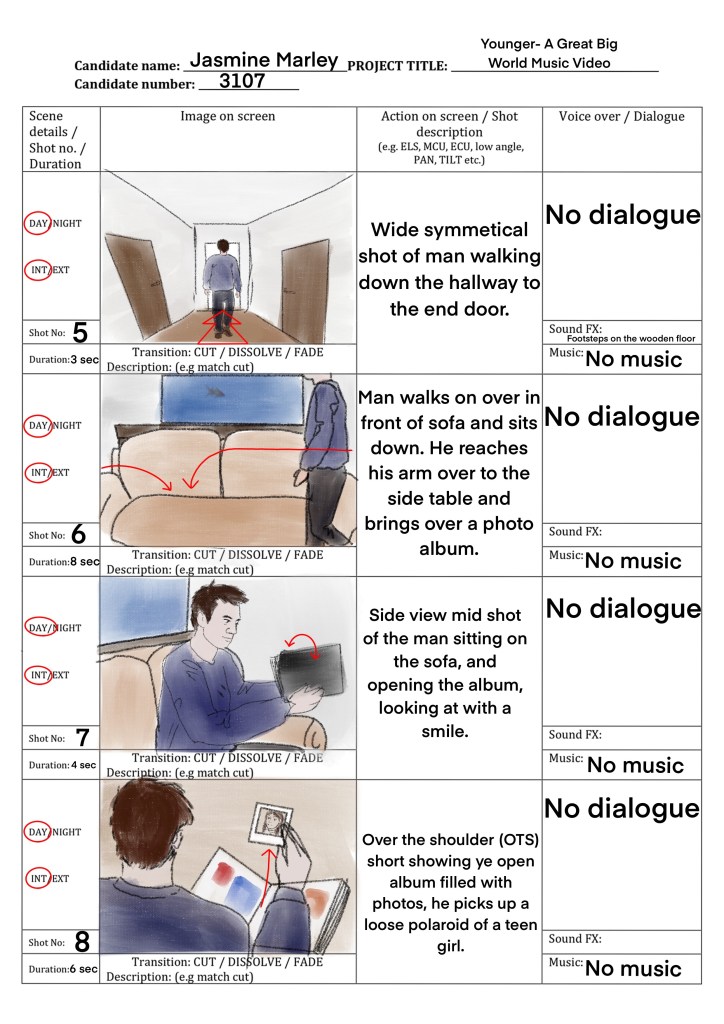 Candidate name: Jasmine Marley PROJECT TITLE: Younger- A Great Big World Music Video
Candidate number: 3107

| Scene details / Shot no. / Duration | Image on screen | Action on screen / Shot description (e.g. ELS, MCU, ECU, low angle, PAN, TILT etc.) | Voice over / Dialogue |
|---|---|---|---|
| DAY/NIGHT INT/EXT Shot No: 5 Duration: 3 sec | Transition: CUT / DISSOLVE / FADE Description: (e.g match cut) | Wide symmetical shot of man walking down the hallway to the end door. | No dialogue Sound FX: Footsteps on the wooden floor Music: No music |
| DAY/NIGHT INT/EXT Shot No: 6 Duration: 8 sec | Transition: CUT / DISSOLVE / FADE Description: (e.g match cut) | Man walks on over in front of sofa and sits down. He reaches his arm over to the side table and brings over a photo album. | No dialogue Sound FX: Music: No music |
| DAY/NIGHT INT/EXT Shot No: 7 Duration: 4 sec | Transition: CUT / DISSOLVE / FADE Description: (e.g match cut) | Side view mid shot of the man sitting on the sofa, and opening the album, looking at with a smile. | No dialogue Sound FX: Music: No music |
| DAY/NIGHT INT/EXT Shot No: 8 Duration: 6 sec | Transition: CUT / DISSOLVE / FADE Description: (e.g match cut) | Over the shoulder (OTS) short showing ye open album filled with photos, he picks up a loose polaroid of a teen girl. | No dialogue Sound FX: Music: No music |